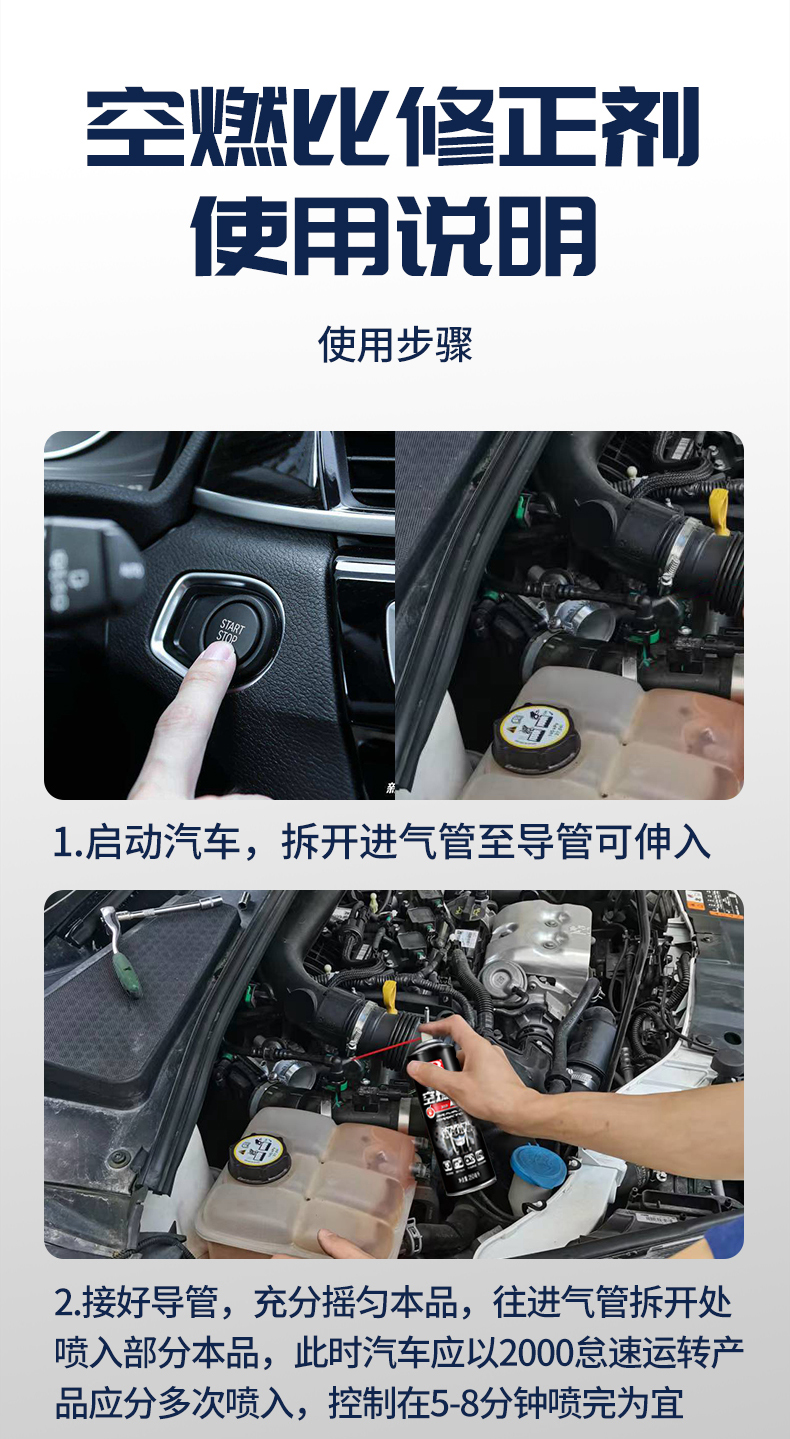 空燃比修正剂
使用说明

使用步骤

START
STOP

1.启动汽车，拆开进气管至导管可伸入

2.接好导管，充分摇匀本品，往进气管拆开处喷入部分本品，此时汽车应以2000怠速运转产品应分多次喷入，控制在5-8分钟喷完为宜