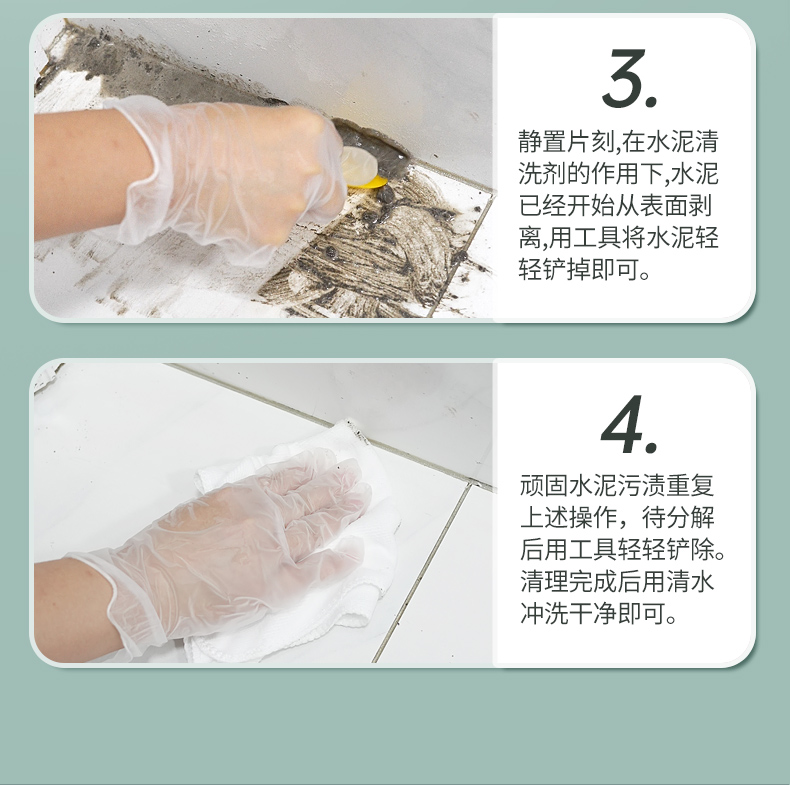 3.

静置片刻,在水泥清洗剂的作用下,水泥已经开始从表面剥离,用工具将水泥轻轻铲掉即可。

4.

顽固水泥污渍重复上述操作，待分解后用工具轻轻铲除。清理完成后用清水冲洗干净即可。